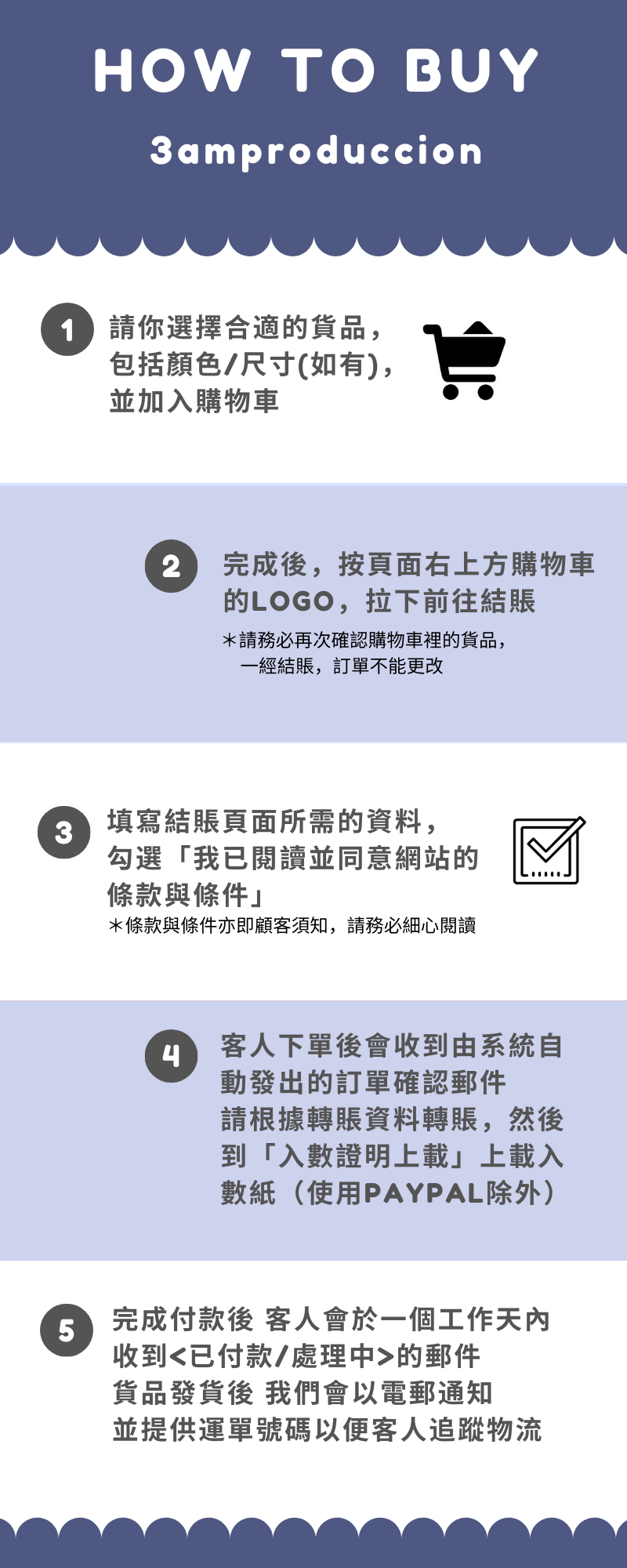 HOW TO BUY

3amproduccion

1 請你選擇合適的貨品，包括顏色/尺寸(如有)，並加入購物車

2 完成後，按頁面右上方購物車的LOGO，拉下前往結賬
＊請務必再次確認購物車裡的貨品，一經結賬，訂單不能更改

3 填寫結賬頁面所需的資料，勾選「我已閱讀並同意網站的條款與條件」
＊條款與條件亦即顧客須知，請務必細心閱讀

4 客人下單後會收到由系統自動發出的訂單確認郵件
請根據轉賬資料轉賬，然後到「入數證明上載」上載入數紙（使用PAYPAL除外）

5 完成付款後 客人會於一個工作天內收到<已付款/處理中>的郵件
貨品發貨後 我們會以電郵通知
並提供運單號碼以便客人追蹤物流